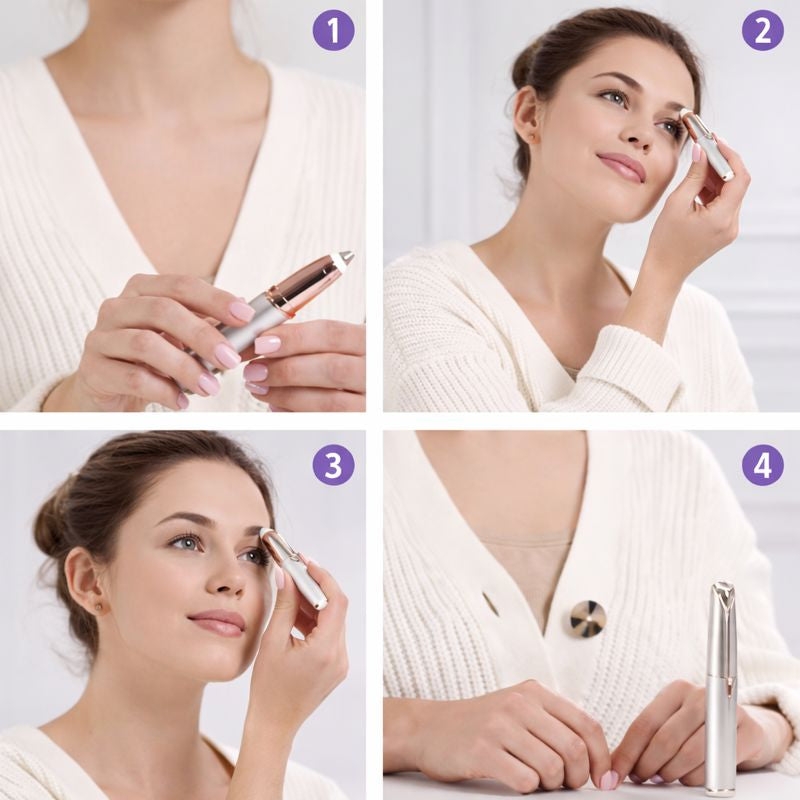 1

2

3

4